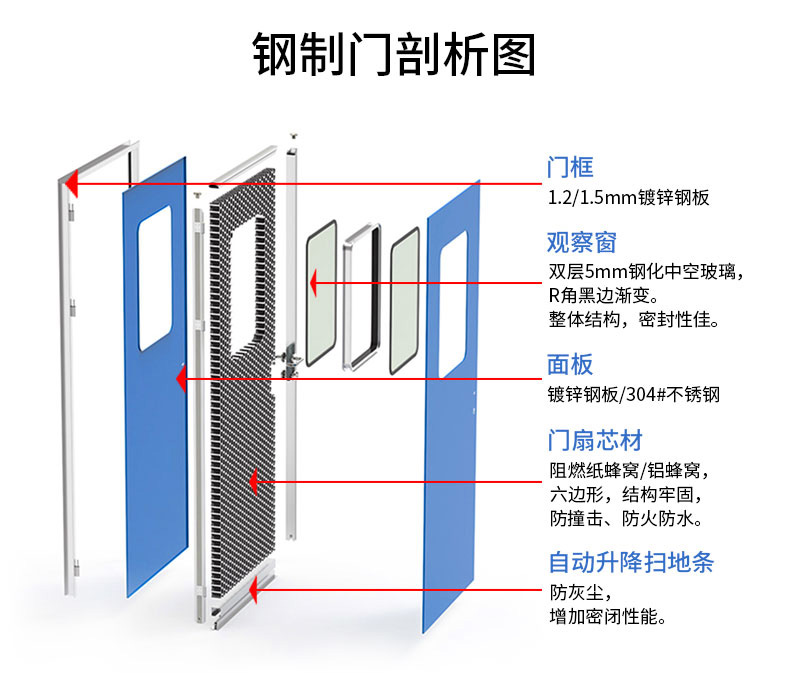 钢制门剖析图

门框
1.2/1.5mm镀锌钢板

观察窗
双层5mm钢化中空玻璃，R角黑边渐变。整体结构，密封性佳。

面板
镀锌钢板/304#不锈钢

门扇芯材
阻燃纸蜂窝/铝蜂窝，六边形，结构牢固，防撞击、防火防水。

自动升降扫地条
防灰尘，增加密闭性能。